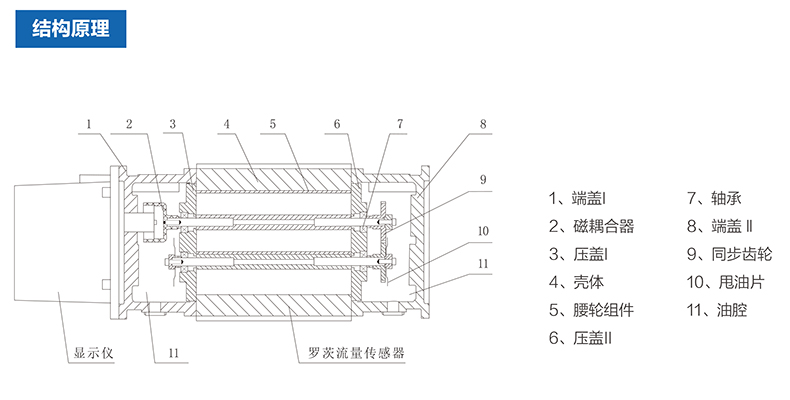 结构原理

1 2 3 4 5 6 7 8

9

10

11

显示仪 11 罗茨流量传感器

1、端盖I
2、磁耦合器
3、压盖I
4、壳体
5、腰轮组件
6、压盖II

7、轴承
8、端盖 II
9、同步齿轮
10、甩油片
11、油腔